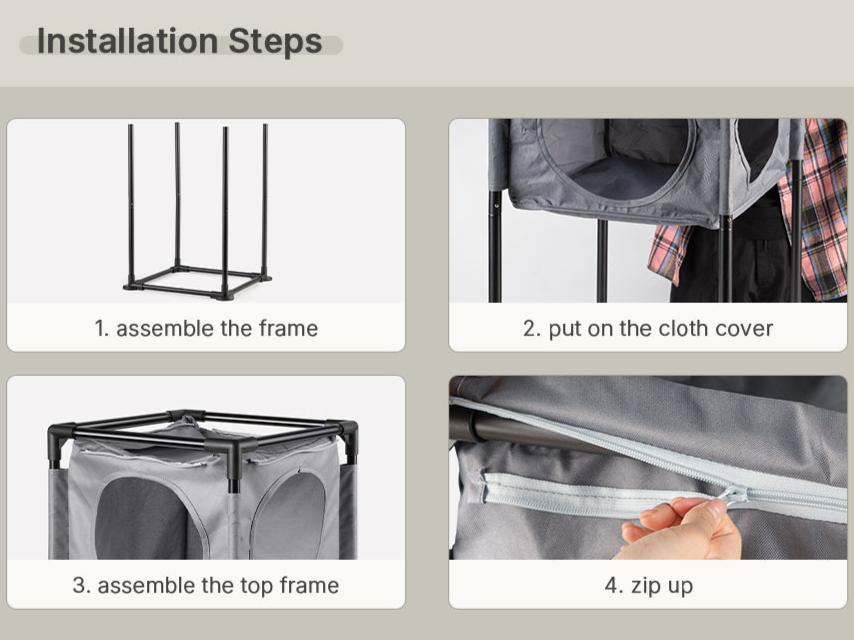 Installation Steps

1. assemble the frame

2. put on the cloth cover

3. assemble the top frame

4. zip up