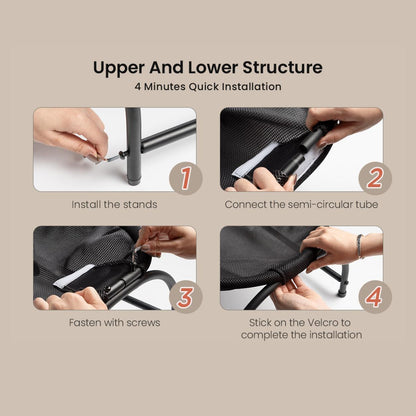 Upper And Lower Structure
4 Minutes Quick Installation

1
Install the stands

2
Connect the semi-circular tube

3
Fasten with screws

4
Stick on the Velcro to complete the installation