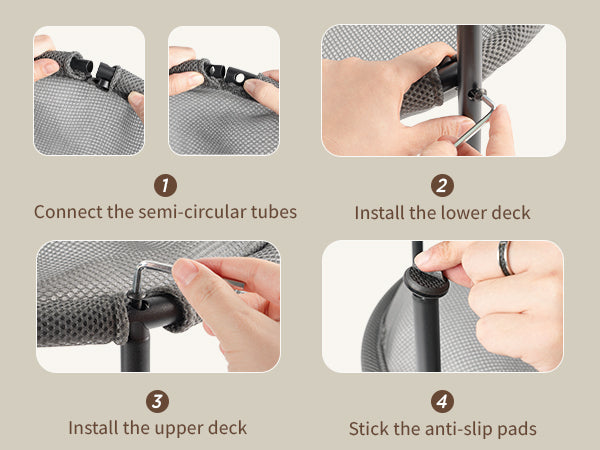 1
Connect the semi-circular tubes

2
Install the lower deck

3
Install the upper deck

4
Stick the anti-slip pads